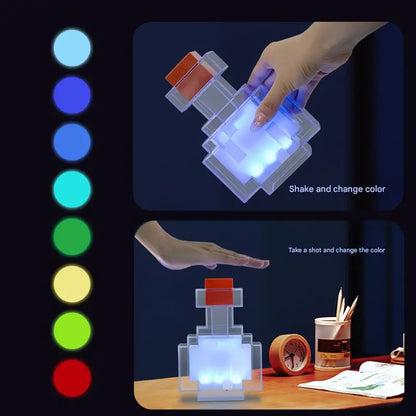 Shake and change color

Take a shot and change the color